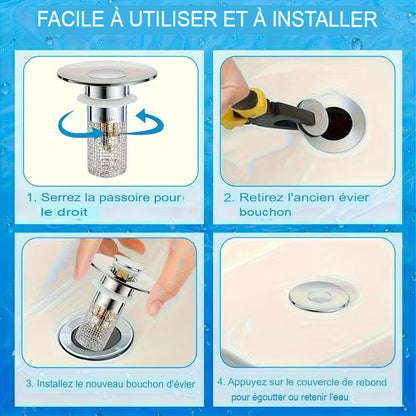 FACILE À UTILISER ET À INSTALLER

1. Serrez la passoire pour le droit

2. Retirez l'ancien évier bouchon

3. Installez le nouveau bouchon d'évier

4. Appuyez sur le couvercle de rebond pour égoutter ou retenir l'eau